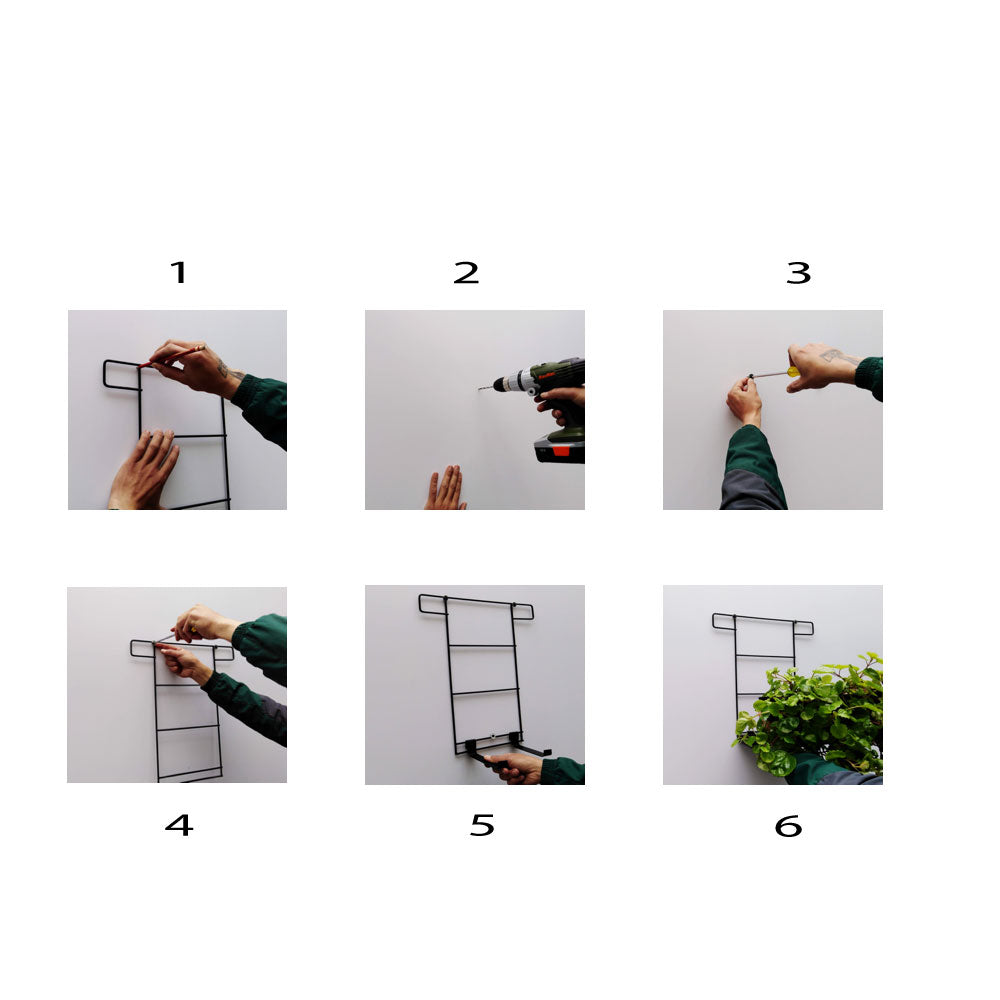 1

2

3

4

5

6